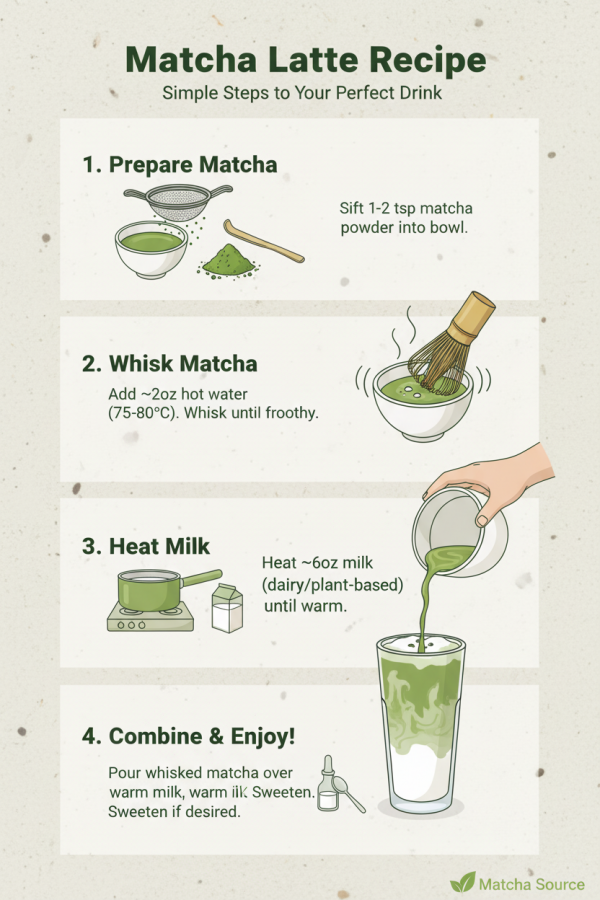 Matcha Latte Recipe
Simple Steps to Your Perfect Drink

1. Prepare Matcha

Sift 1-2 tsp matcha powder into bowl.

2. Whisk Matcha

Add ~2oz hot water (75-80°C). Whisk until froothy.

3. Heat Milk

Heat ~6oz milk (dairy/plant-based) until warm.

4. Combine & Enjoy!

Pour whisked matcha over warm milk, warm ilk. Sweeten. Sweeten if desired.

Matcha Source